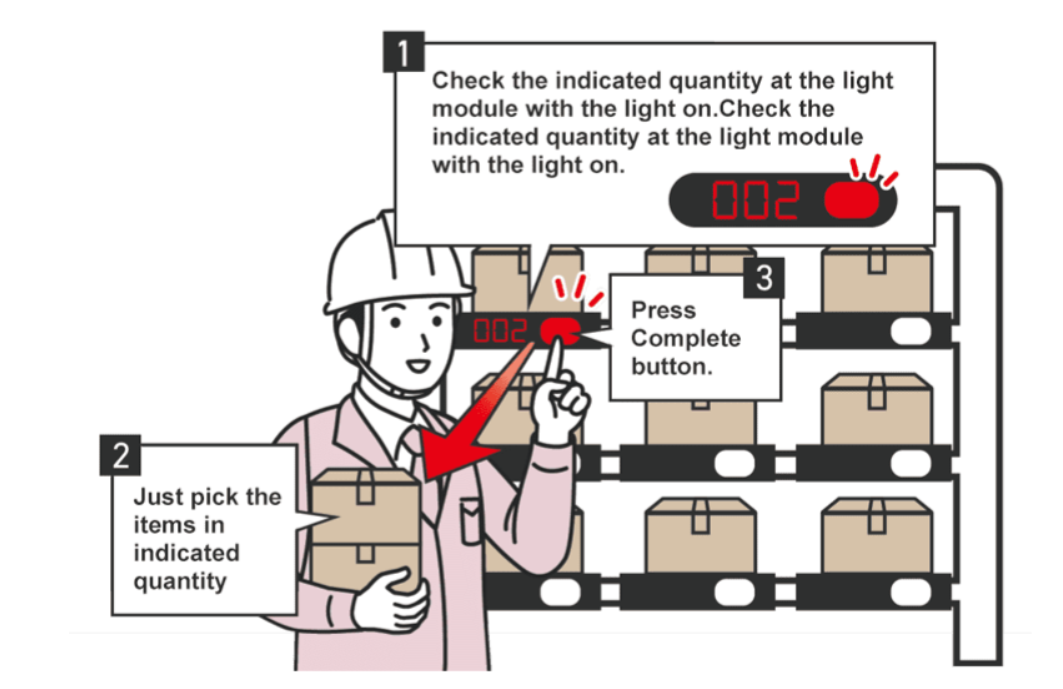 1
Check the indicated quantity at the light module with the light on.Check the indicated quantity at the light module with the light on.

002

002

3
Press Complete button.

2
Just pick the items in indicated quantity